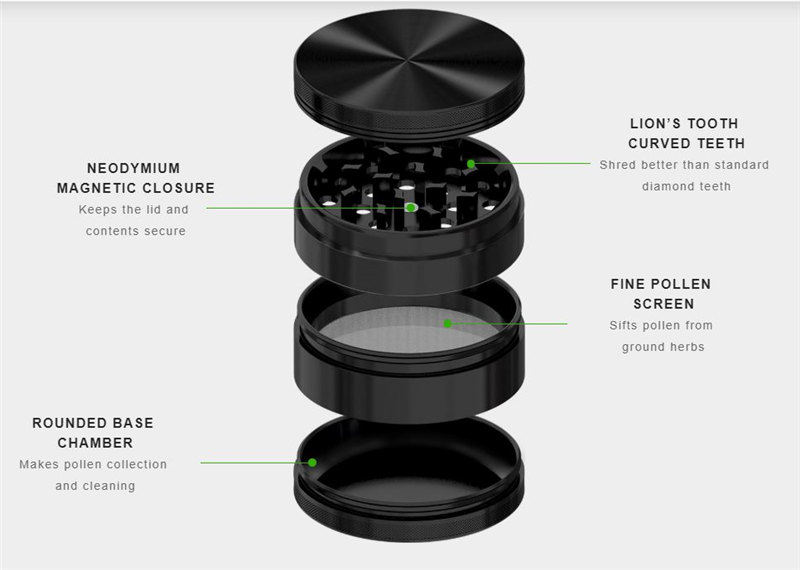 LION'S TOOTH CURVED TEETH
Shred better than standard diamond teeth

NEODYMIUM MAGNETIC CLOSURE
Keeps the lid and contents secure

FINE POLLEN SCREEN
Sifts pollen from ground herbs

ROUNDED BASE CHAMBER
Makes pollen collection and cleaning